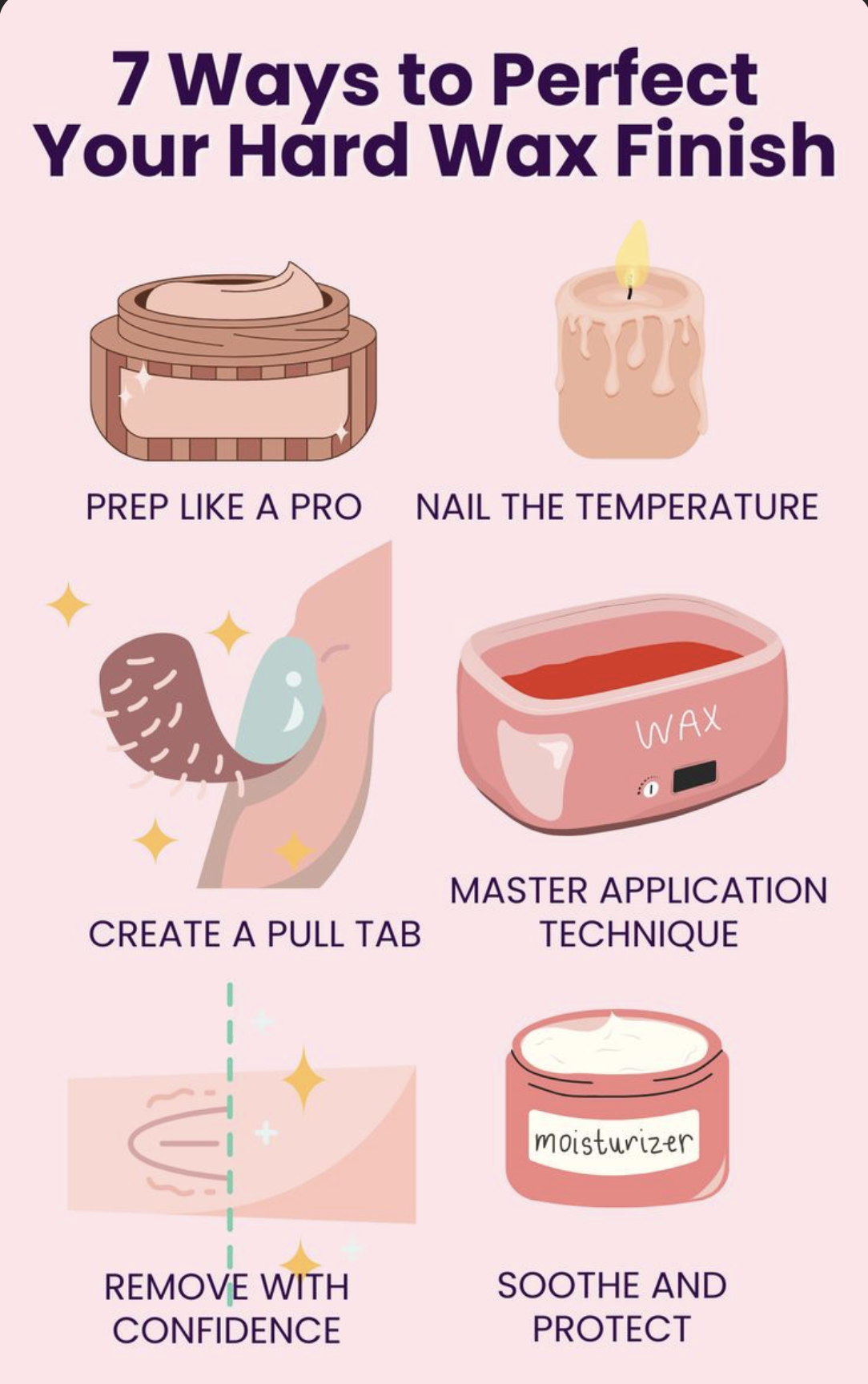 7 Ways to Perfect Your Hard Wax Finish

PREP LIKE A PRO

NAIL THE TEMPERATURE

CREATE A PULL TAB

WAX

MASTER APPLICATION TECHNIQUE

REMOVE WITH CONFIDENCE

moisturizer

SOOTHE AND PROTECT