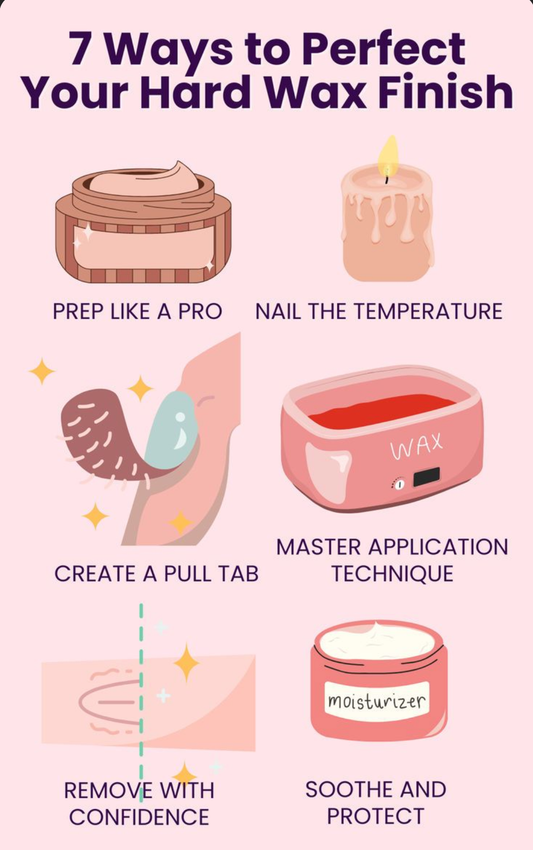 7 Ways to Perfect Your Hard Wax Finish

PREP LIKE A PRO

NAIL THE TEMPERATURE

CREATE A PULL TAB

WAX

MASTER APPLICATION TECHNIQUE

REMOVE WITH CONFIDENCE

moisturizer

SOOTHE AND PROTECT